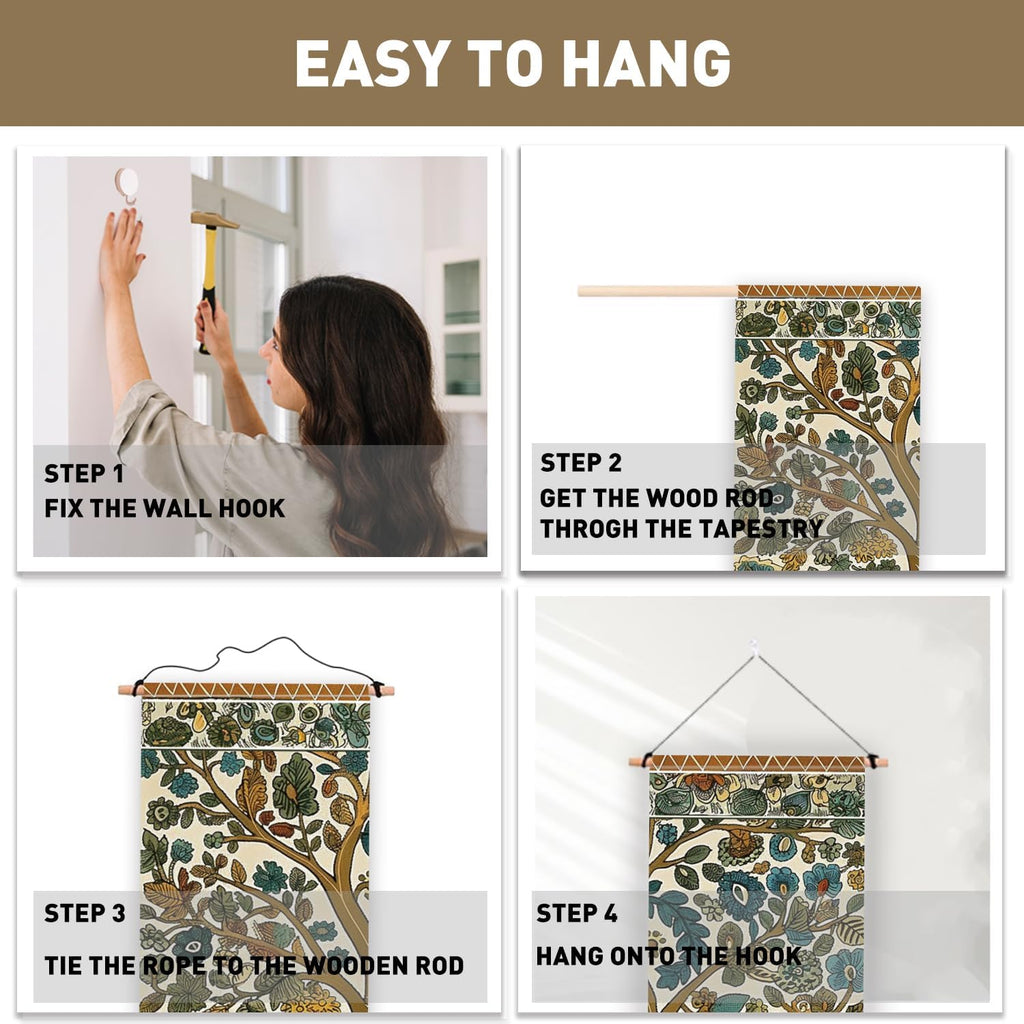 EASY TO HANG

STEP 1
FIX THE WALL HOOK

STEP 2
GET THE WOOD ROD
THROGH THE TAPESTRY

STEP 3
TIE THE ROPE TO THE WOODEN ROD

STEP 4
HANG ONTO THE HOOK